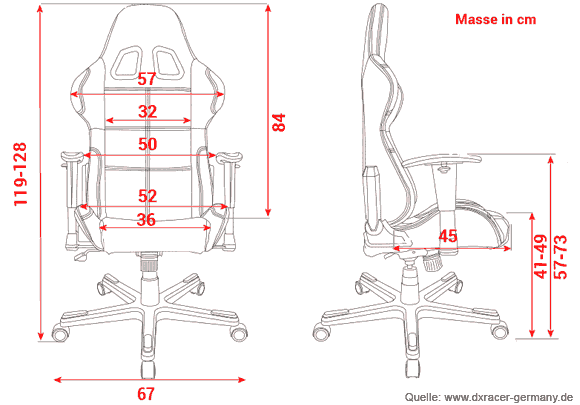 Masse in cm

119-128

57

32

50

52

36

84

67

45

41-49

57-73

Quelle: www.dxracer-germany.de